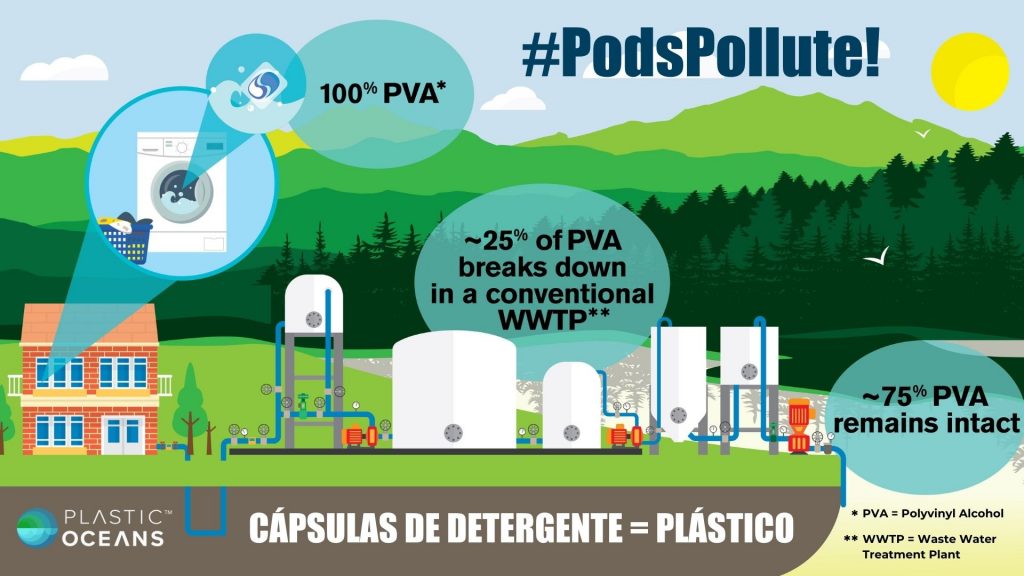 #PodsPollute!

100% PVA*

~25% of PVA breaks down in a conventional WWTP**

~75% PVA remains intact

PLASTIC™ OCEANS

CÁPSULAS DE DETERGENTE = PLÁSTICO

* PVA = Polyvinyl Alcohol

** WWTP = Waste Water Treatment Plant